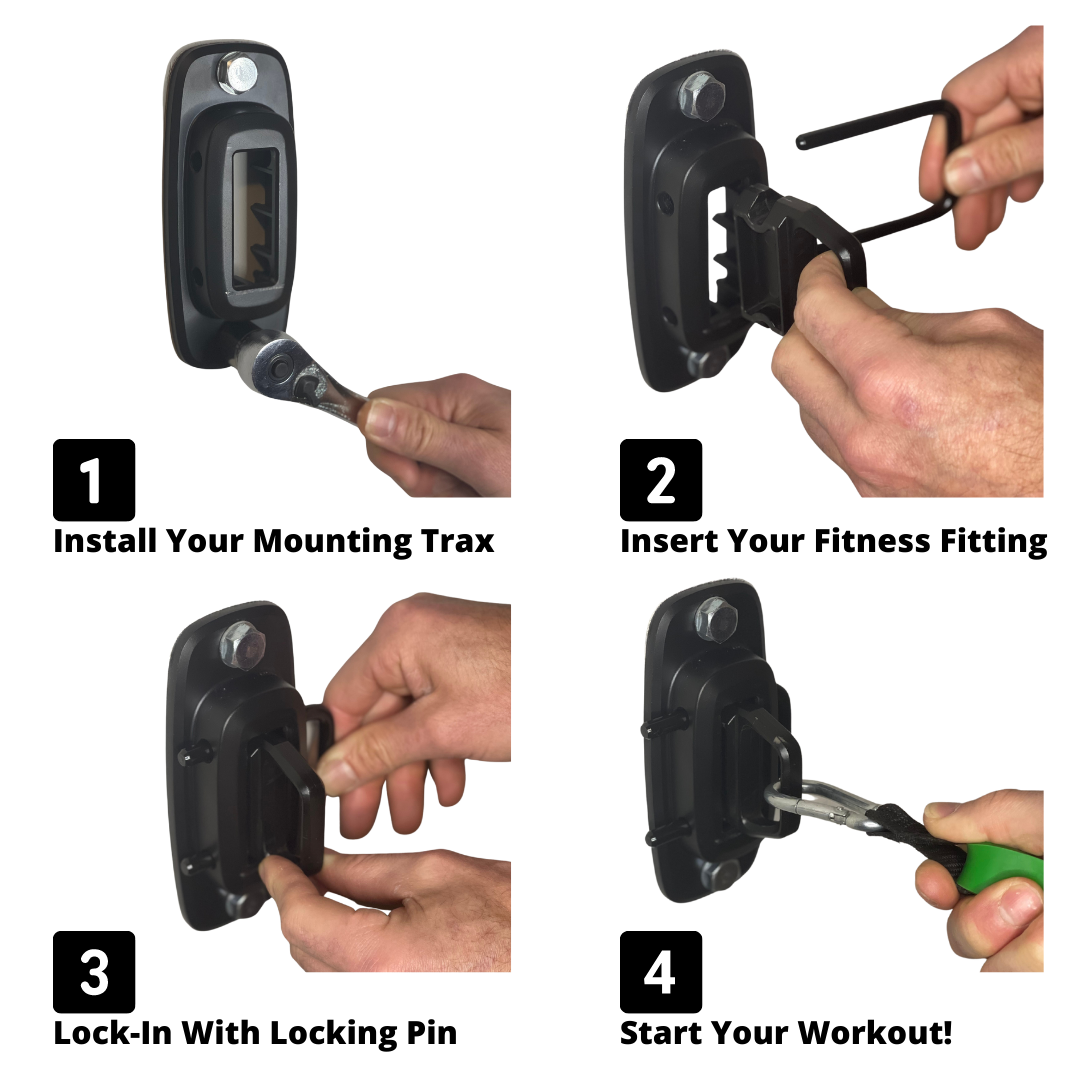 1
Install Your Mounting Trax

2
Insert Your Fitness Fitting

3
Lock-In With Locking Pin

4
Start Your Workout!