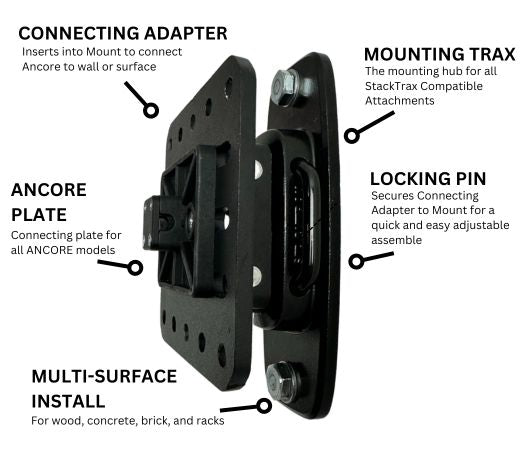 CONNECTING ADAPTER
Inserts into Mount to connect Ancore to wall or surface

MOUNTING TRAX
The mounting hub for all StackTrax Compatible Attachments

ANCORE PLATE
Connecting plate for all ANCORE models

LOCKING PIN
Secures Connecting Adapter to Mount for a quick and easy adjustable assemble

MULTI-SURFACE INSTALL
For wood, concrete, brick, and racks